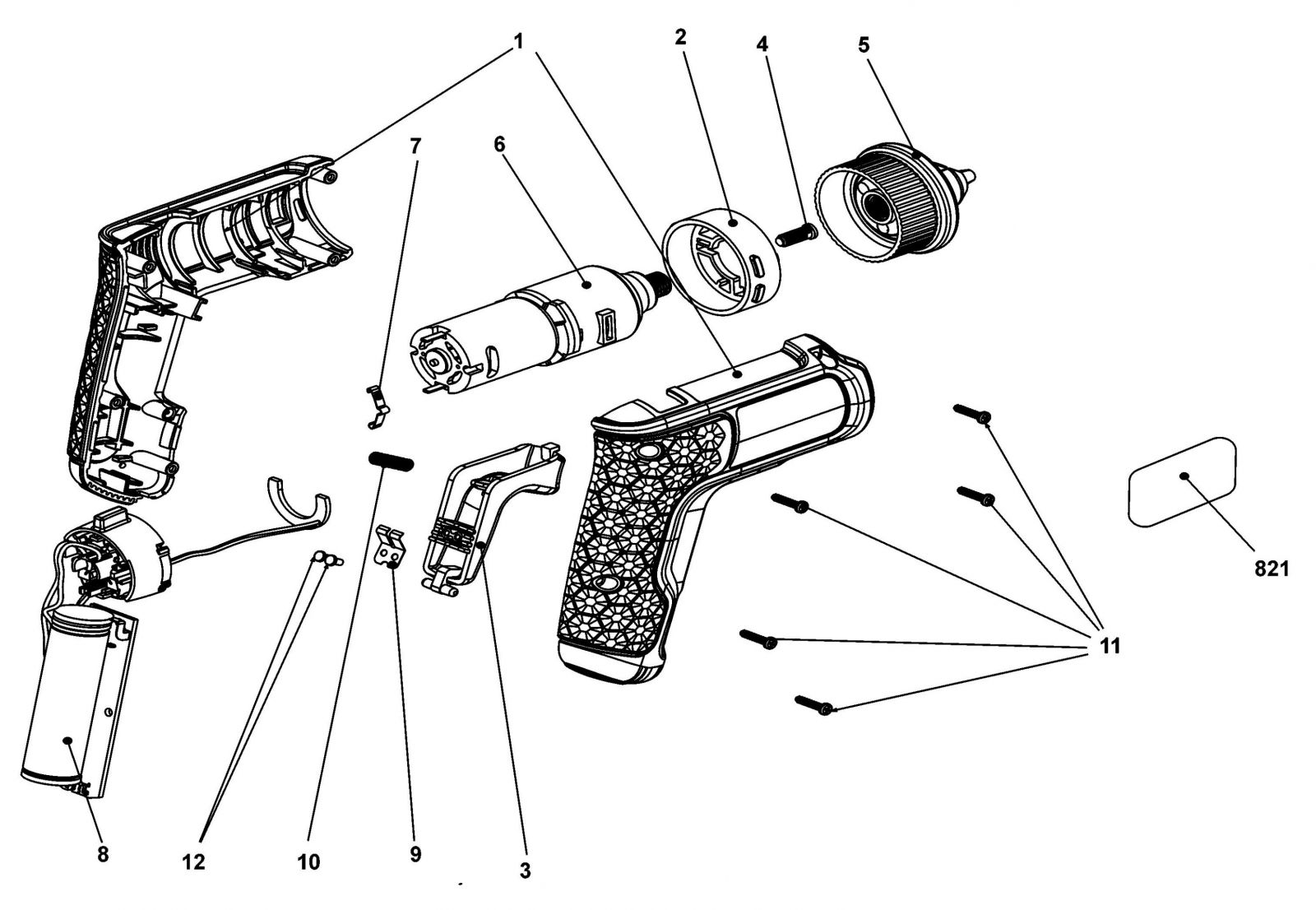 1
2
4
5
7
6
821
11
8
12
10
9
3